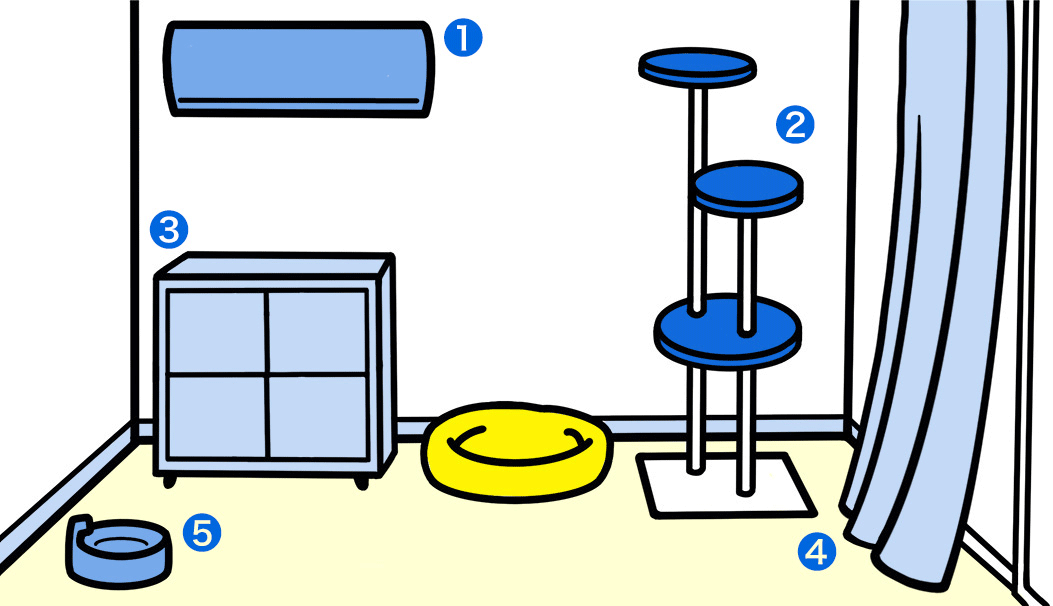 ❶
❷
❸
❹
❺